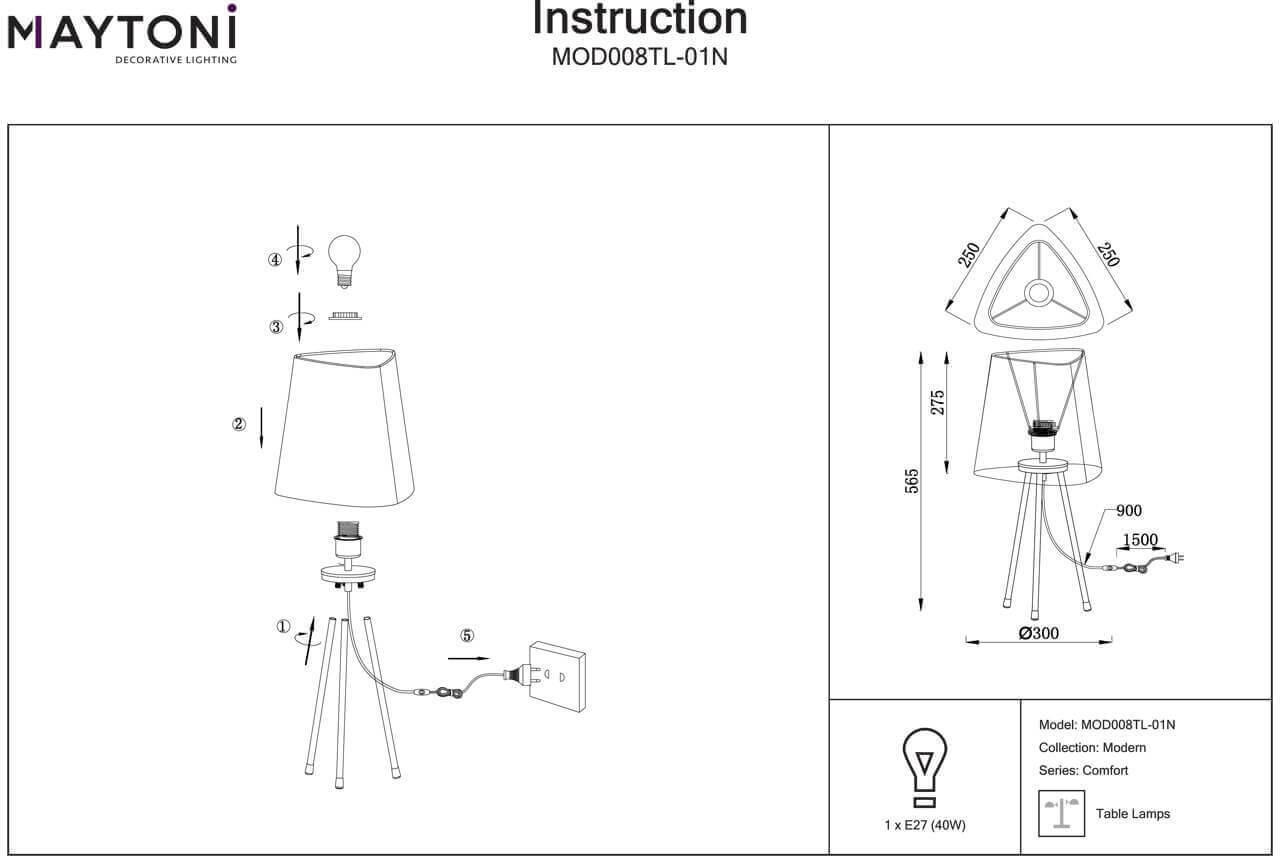 MAYTONI
DECORATIVE LIGHTING

Instruction
MOD008TL-01N

④

③

②

①

⑤

250

250

275

565

900

1500

Ø300

1 x E27 (40W)

Model: MOD008TL-01N
Collection: Modern
Series: Comfort

Table Lamps