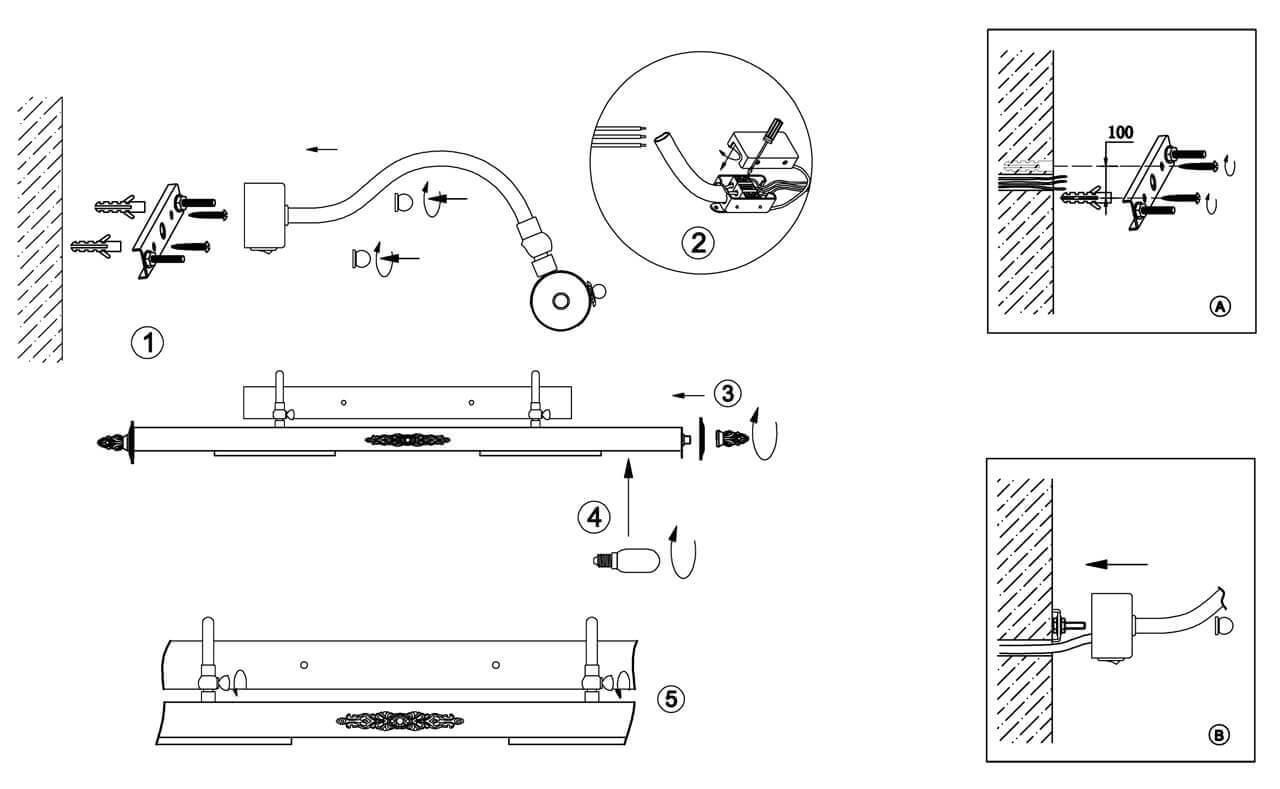 1

2

3

4

5

100

A

B