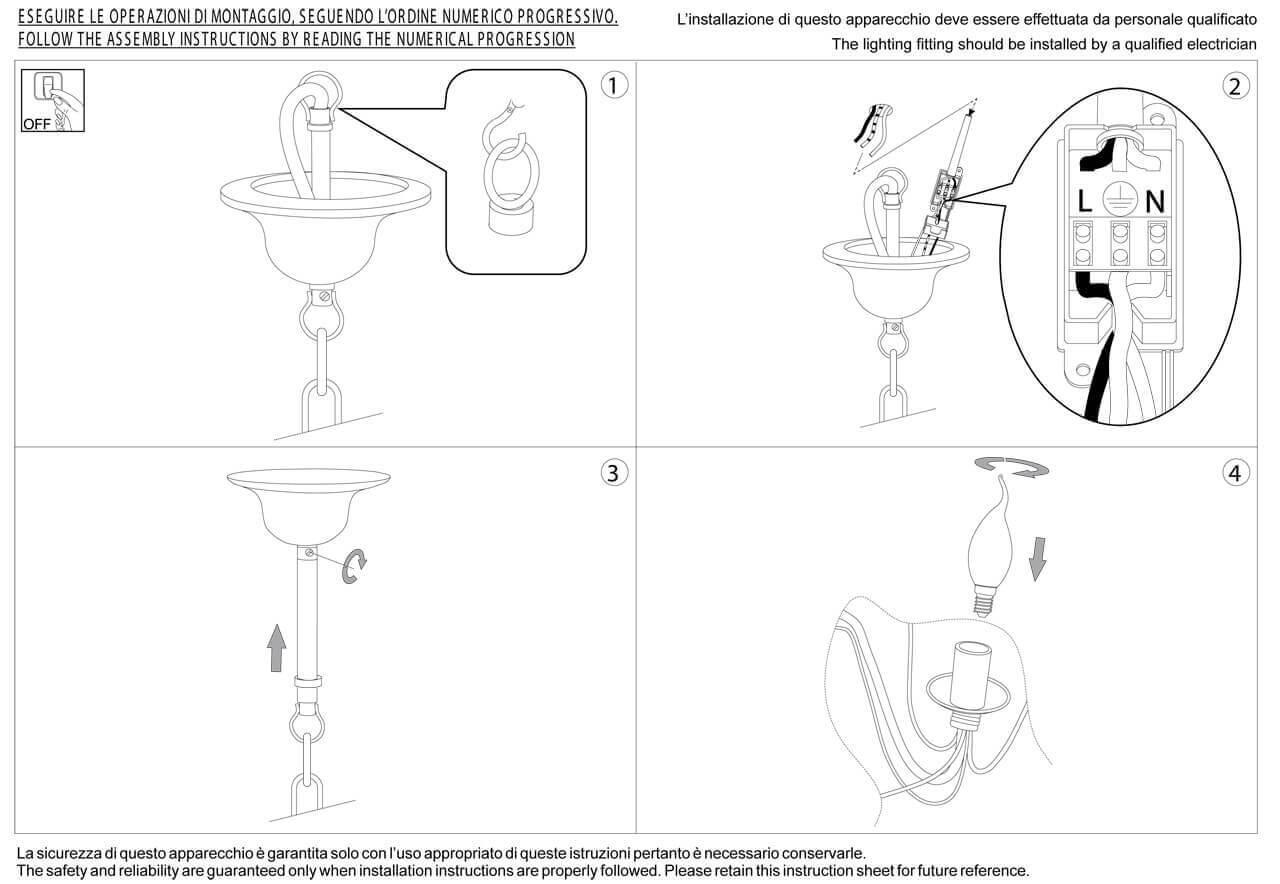 ESEGUIRE LE OPERAZIONI DI MONTAGGIO, SEGUENDO L'ORDINE NUMERICO PROGRESSIVO.
FOLLOW THE ASSEMBLY INSTRUCTIONS BY READING THE NUMERICAL PROGRESSION

L'installazione di questo apparecchio deve essere effettuata da personale qualificato
The lighting fitting should be installed by a qualified electrician

OFF

1

2

L N

3

4

La sicurezza di questo apparecchio è garantita solo con l'uso appropriato di queste istruzioni pertanto è necessario conservarle.
The safety and reliability are guaranteed only when installation instructions are properly followed. Please retain this instruction sheet for future reference.