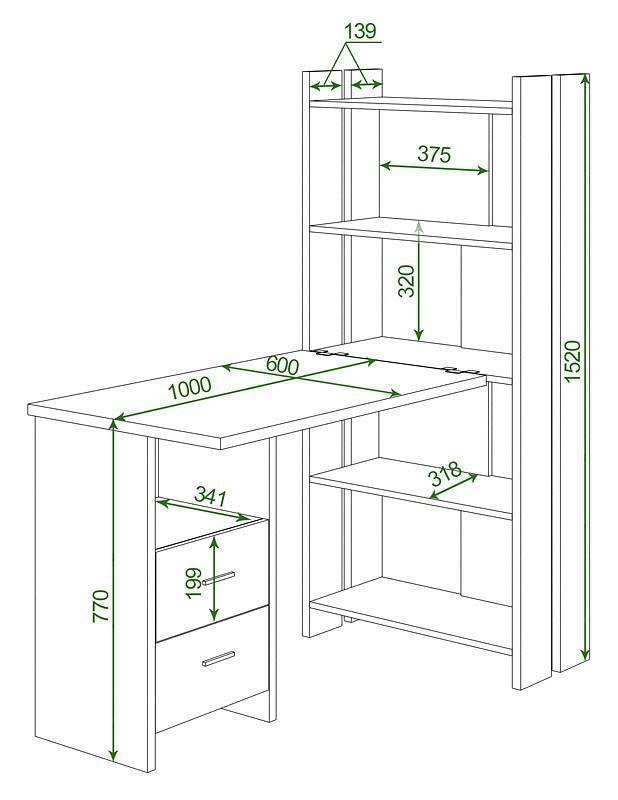 139
375
320
1520
600
1000
318
341
199
770