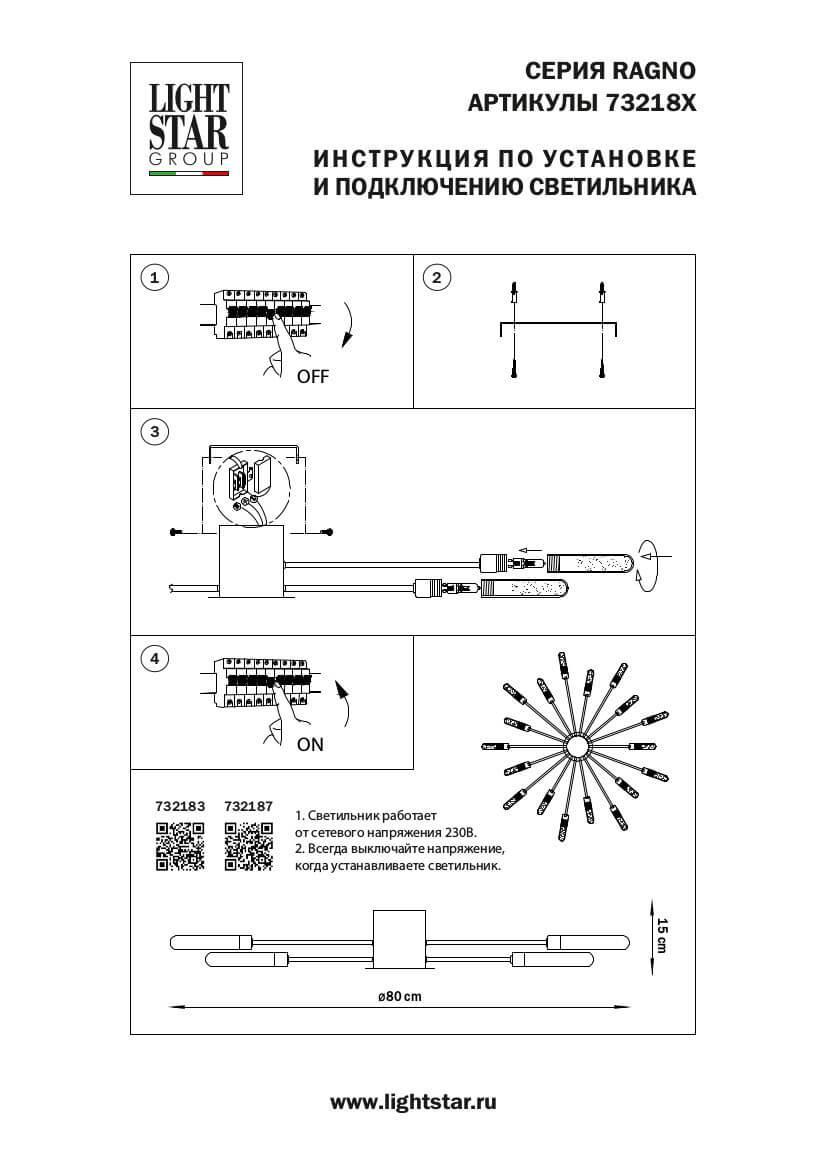 LIGHT STAR GROUP

СЕРИЯ RAGNO
АРТИКУЛЫ 73218X

ИНСТРУКЦИЯ ПО УСТАНОВКЕ
И ПОДКЛЮЧЕНИЮ СВЕТИЛЬНИКА

1

OFF

2

3

4

ON

732183 732187

1. Светильник работает от сетевого напряжения 230В.
2. Всегда выключайте напряжение, когда устанавливаете светильник.

15 cm

ø80 cm

www.lightstar.ru