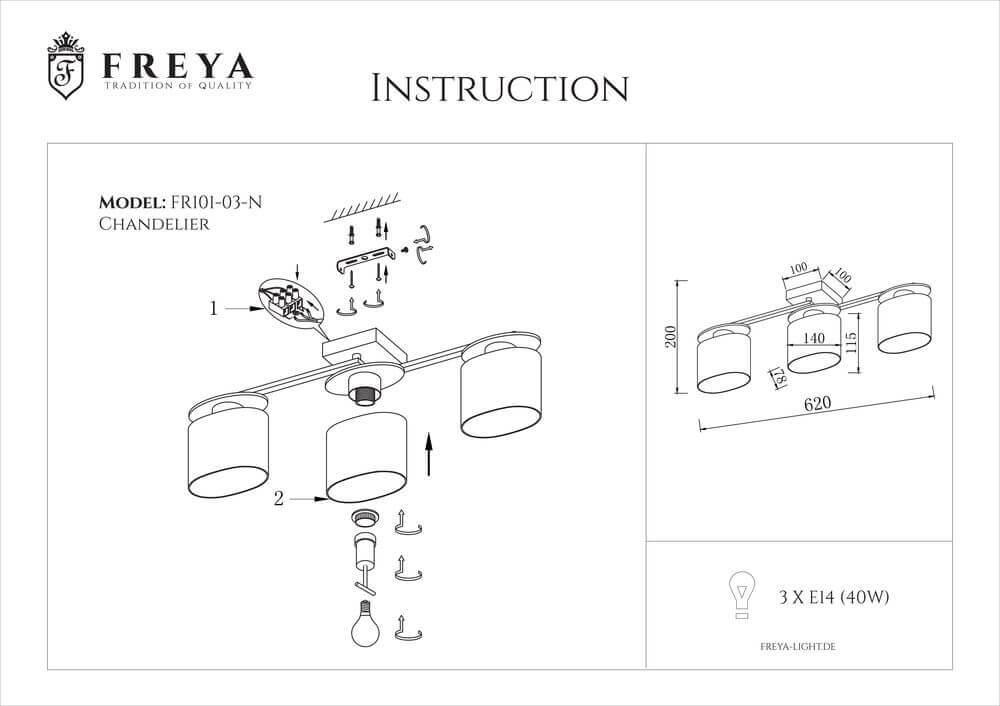 F FREYA
TRADITION OF QUALITY

INSTRUCTION

MODEL: FR101-03-N
CHANDELIER

1

2

100
100
200
140
115
78
620

3 X E14 (40W)

FREYA-LIGHT.DE