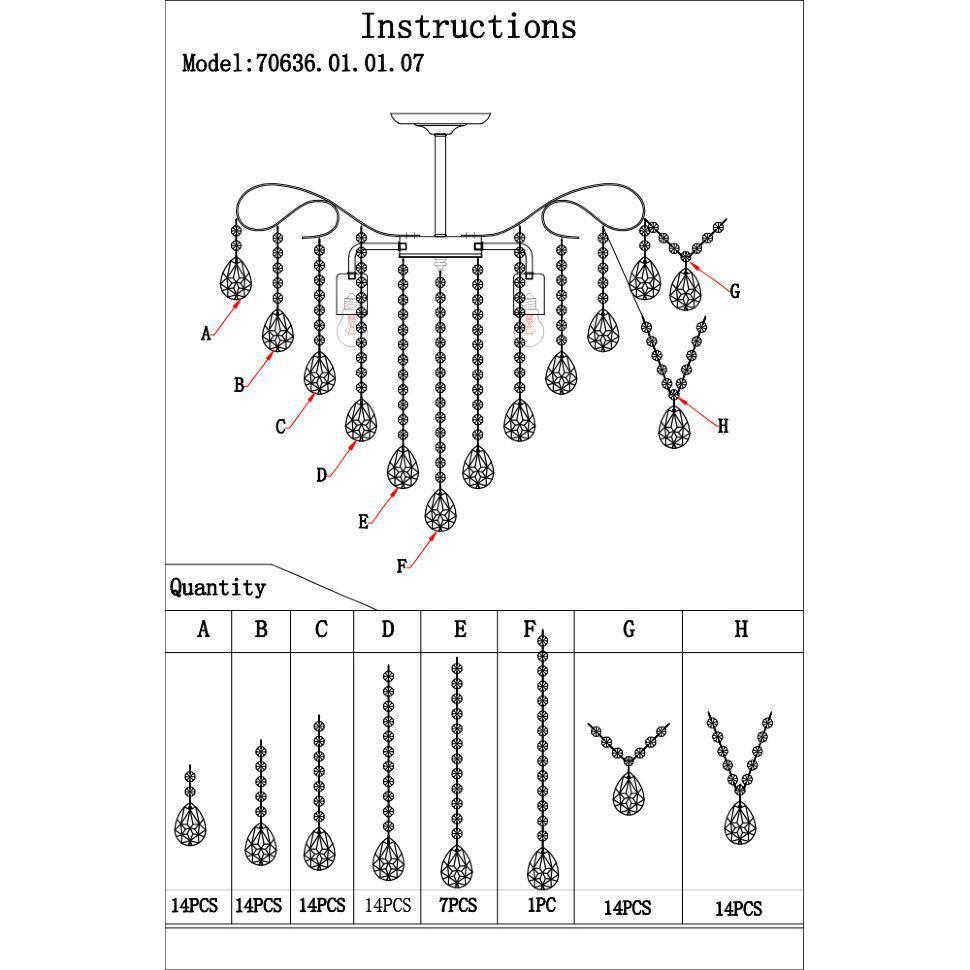 Instructions
Model:70636.01.01.07

A
B
C
D
E
F
G
H

Quantity

| A | B | C | D | E | F | G | H |
|---|---|---|---|---|---|---|---|
| 14PCS | 14PCS | 14PCS | 14PCS | 7PCS | 1PC | 14PCS | 14PCS |